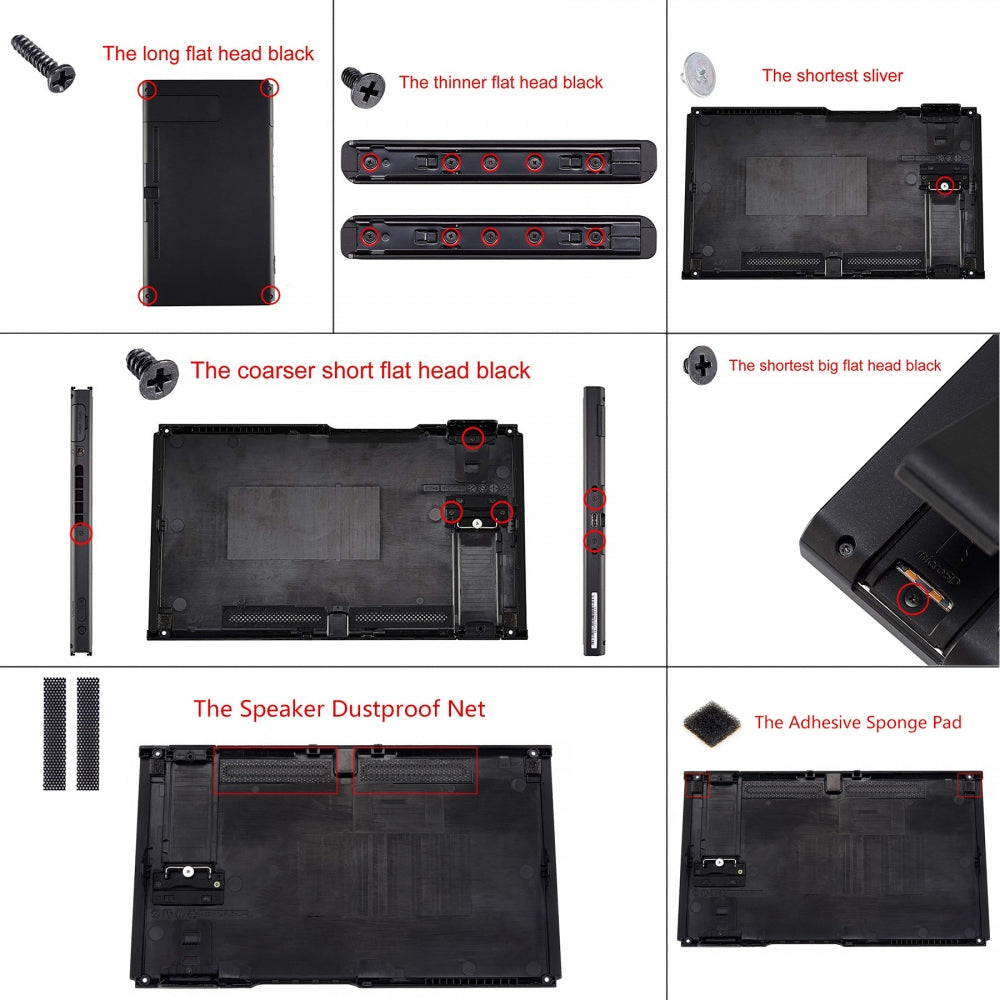 The long flat head black

The thinner flat head black

The shortest sliver

The coarser short flat head black

The shortest big flat head black

The Speaker Dustproof Net

The Adhesive Sponge Pad